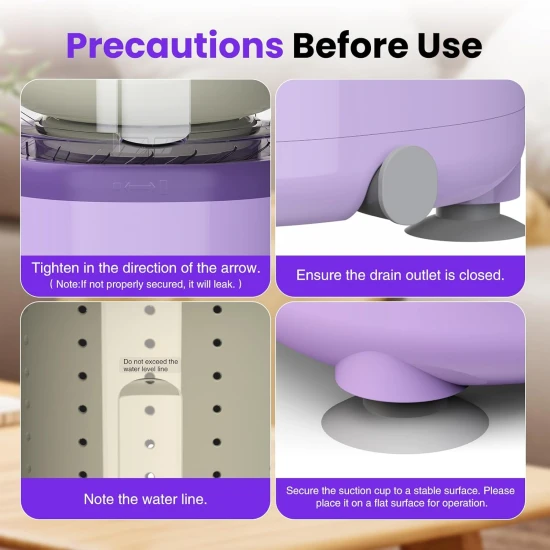 Precautions Before Use

Tighten in the direction of the arrow.
( Note:If not properly secured, it will leak. )

Ensure the drain outlet is closed.

Do not exceed the water level line

Note the water line.

Secure the suction cup to a stable surface. Please place it on a flat surface for operation.